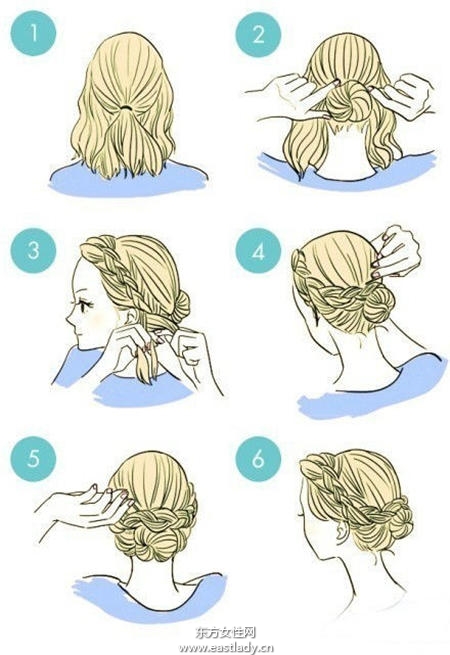 1
2
3
4
5
6
东方女性网
www.eastlady.cn