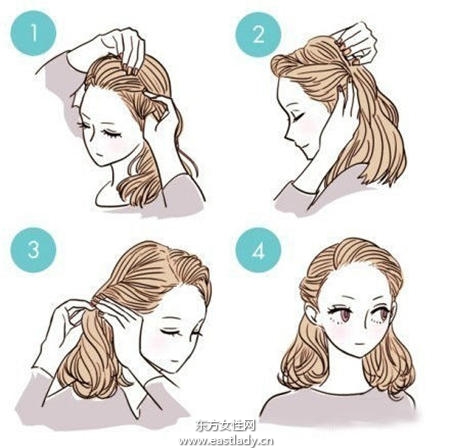 1

2

3

4

东方女性网
www.eastlady.cn